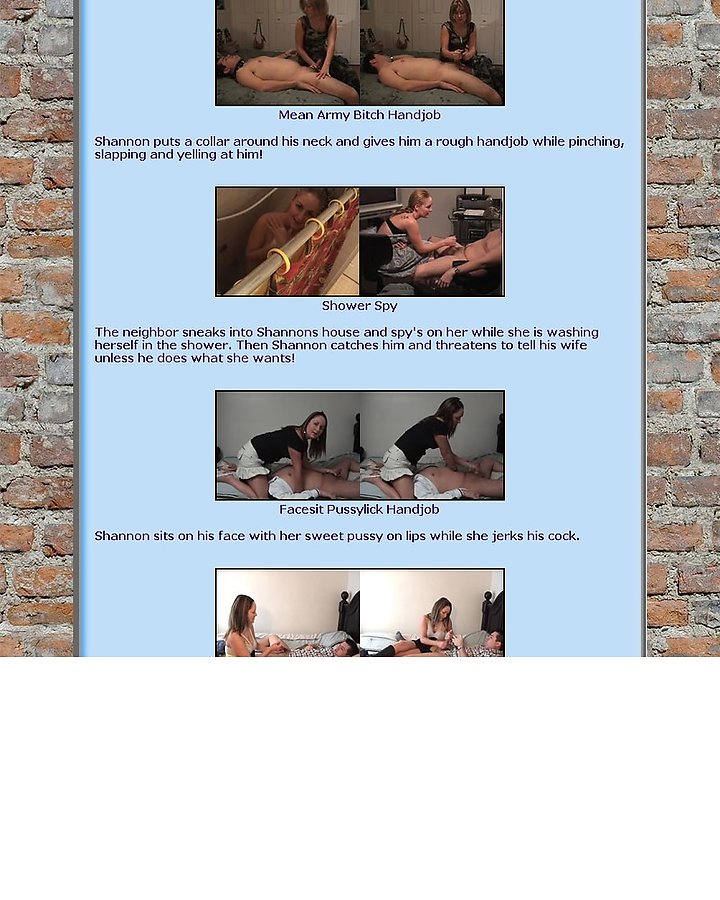 Mean Army Bitch Handjob

Shannon puts a collar around his neck and gives him a rough handjob while pinching, slapping and yelling at him!

Shower Spy

The neighbor sneaks into Shannons house and spy's on her while she is washing herself in the shower. Then Shannon catches him and threatens to tell his wife unless he does what she wants!

Facesit Pussylick Handjob

Shannon sits on his face with her sweet pussy on lips while she jerks his cock.