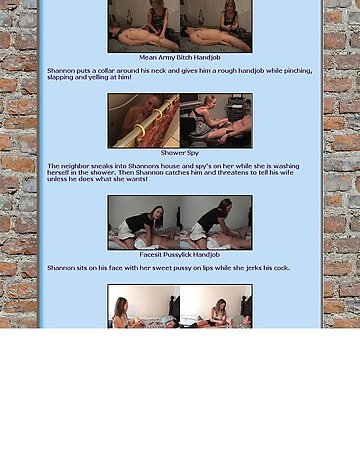 Mean Army Bitch Handjob

Shannon puts a collar around his neck and gives him a rough handjob while pinching, slapping and yelling at him!

Shower Spy

The neighbor sneaks into Shannons house and spy's on her while she is washing herself in the shower. Then Shannon catches him and threatens to tell his wife unless he does what she wants!

Facesit Pussylick Handjob

Shannon sits on his face with her sweet pussy on lips while she jerks his cock.